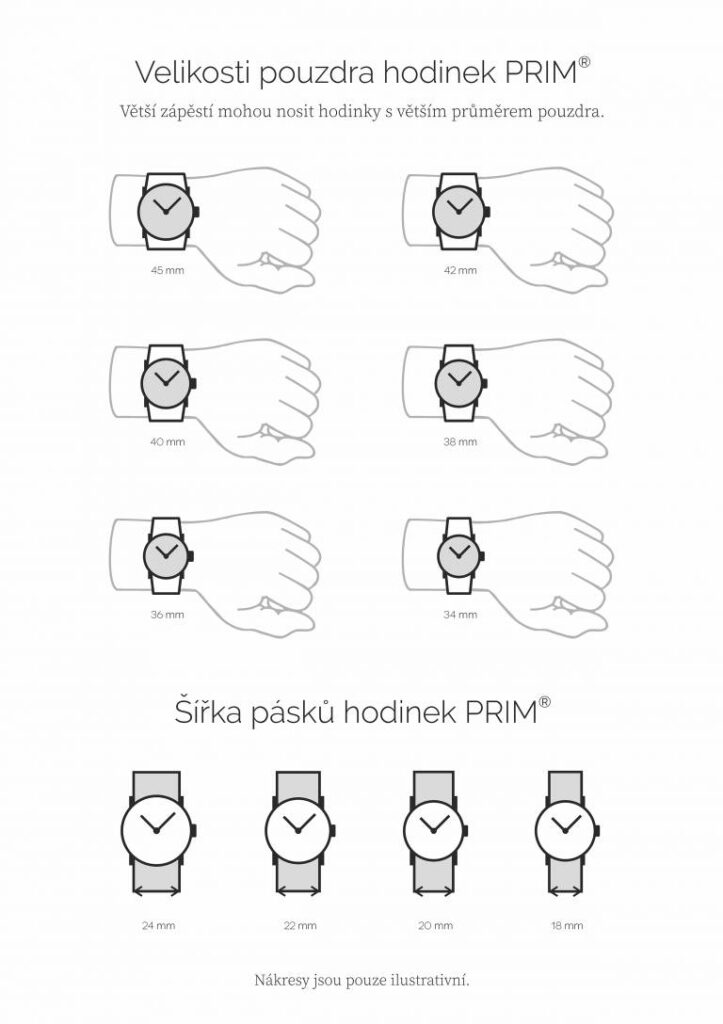 Velikosti pouzdra hodinek PRIM®

Větší zápěstí mohou nosit hodinky s větším průměrem pouzdra.

45 mm

42 mm

40 mm

38 mm

36 mm

34 mm

Šířka pásků hodinek PRIM®

24 mm

22 mm

20 mm

18 mm

Nákresy jsou pouze ilustrativní.